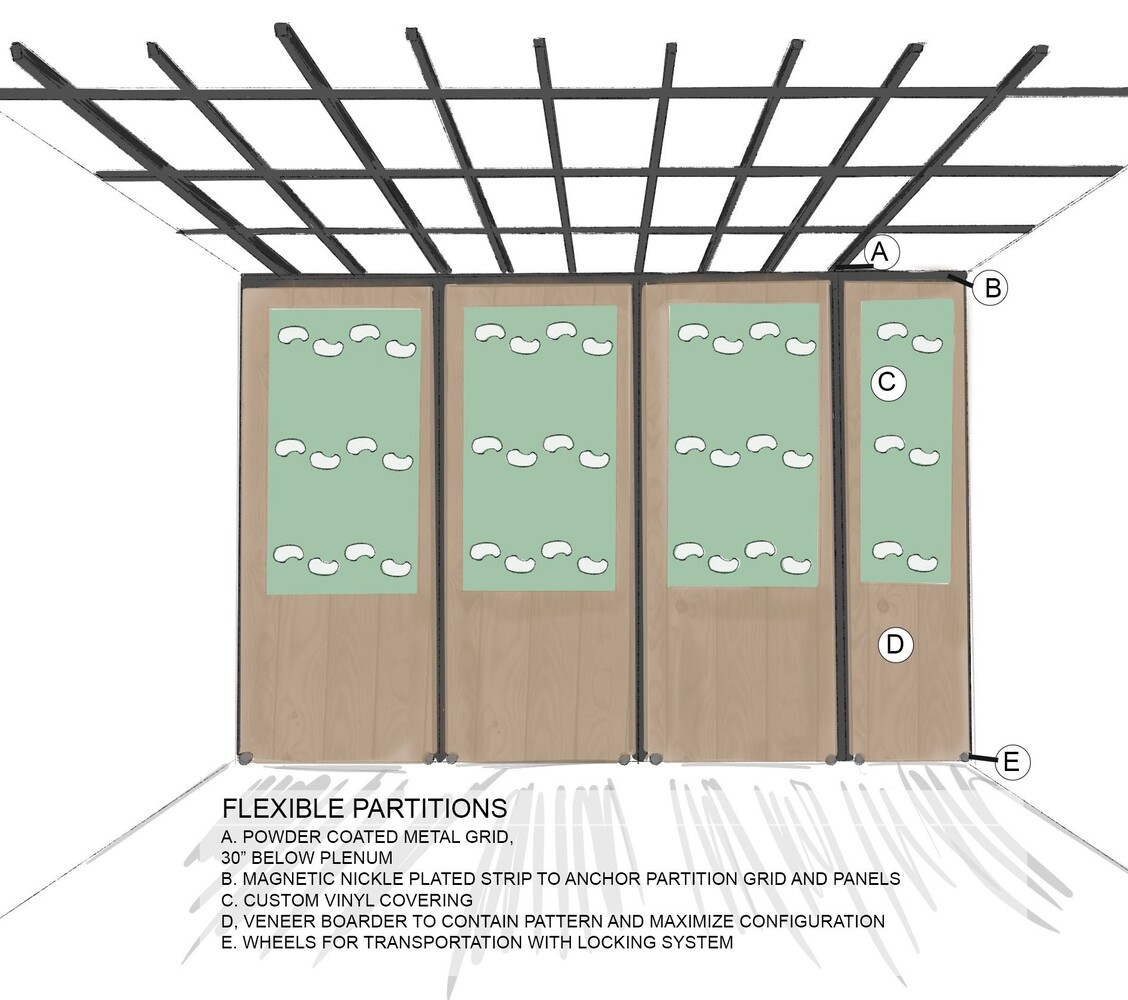 A

B

C

D

E

FLEXIBLE PARTITIONS

A. POWDER COATED METAL GRID,
30" BELOW PLENUM
B. MAGNETIC NICKLE PLATED STRIP TO ANCHOR PARTITION GRID AND PANELS
C. CUSTOM VINYL COVERING
D, VENEER BOARDER TO CONTAIN PATTERN AND MAXIMIZE CONFIGURATION
E. WHEELS FOR TRANSPORTATION WITH LOCKING SYSTEM